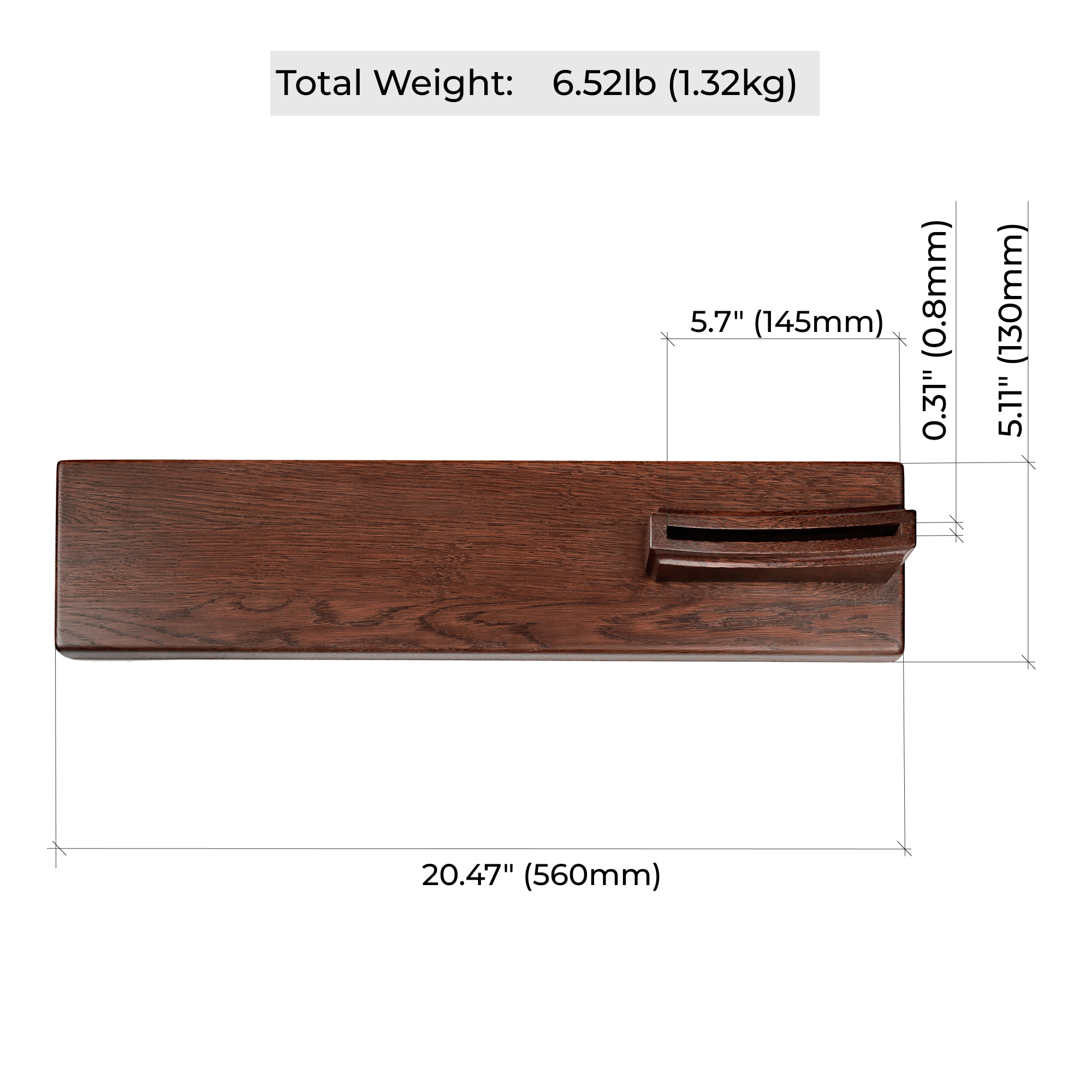 Total Weight: 6.52lb (1.32kg)

5.7" (145mm)

0.31" (0.8mm)

5.11" (130mm)

20.47" (560mm)